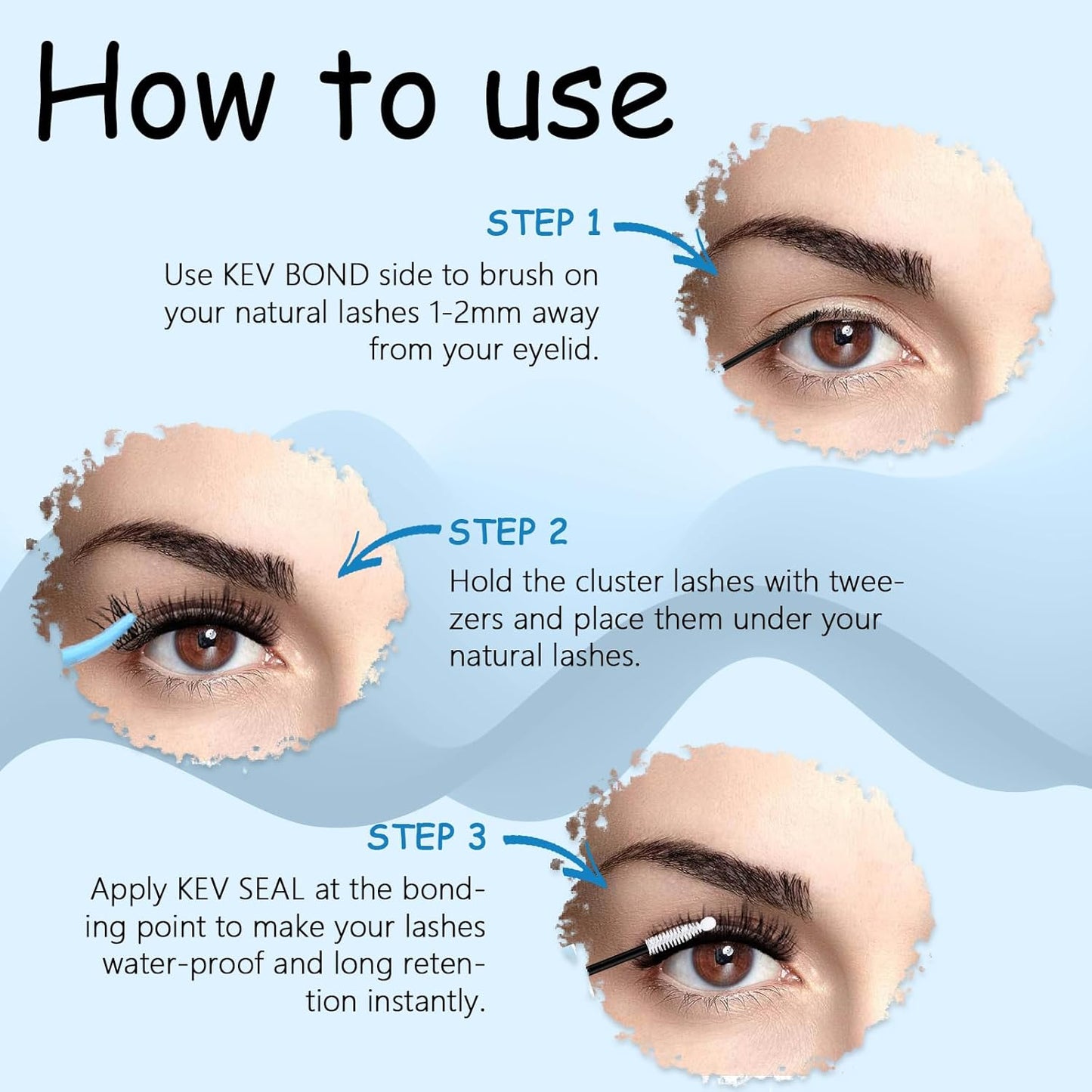 How to use

STEP 1

Use KEV BOND side to brush on your natural lashes 1-2mm away from your eyelid.

STEP 2

Hold the cluster lashes with tweezers and place them under your natural lashes.

STEP 3

Apply KEV SEAL at the bonding point to make your lashes water-proof and long retention instantly.