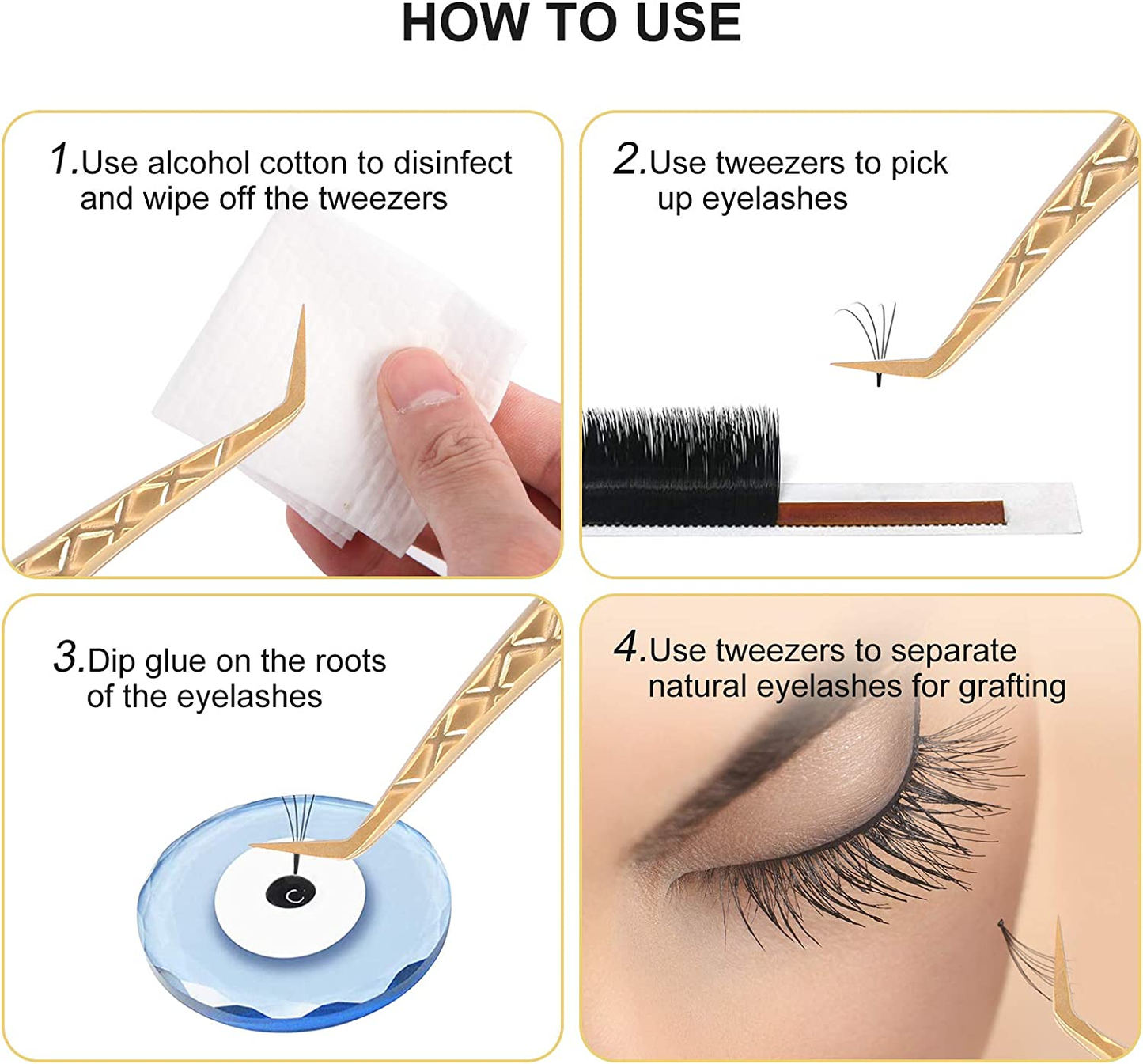 HOW TO USE

1.Use alcohol cotton to disinfect and wipe off the tweezers

2.Use tweezers to pick up eyelashes

3.Dip glue on the roots of the eyelashes

4.Use tweezers to separate natural eyelashes for grafting