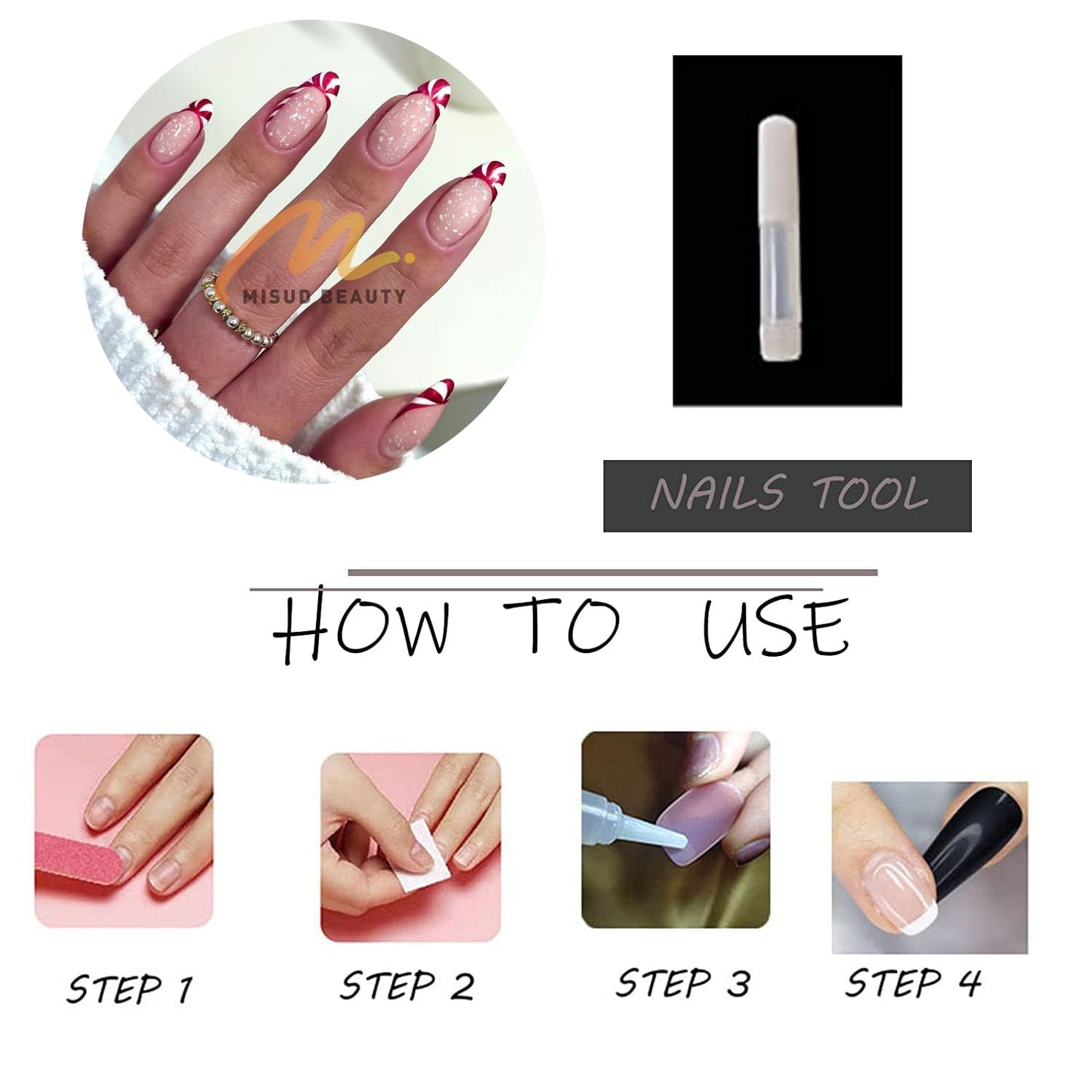 MISUD BEAUTY

NAILS TOOL

HOW TO USE

STEP 1

STEP 2

STEP 3

STEP 4